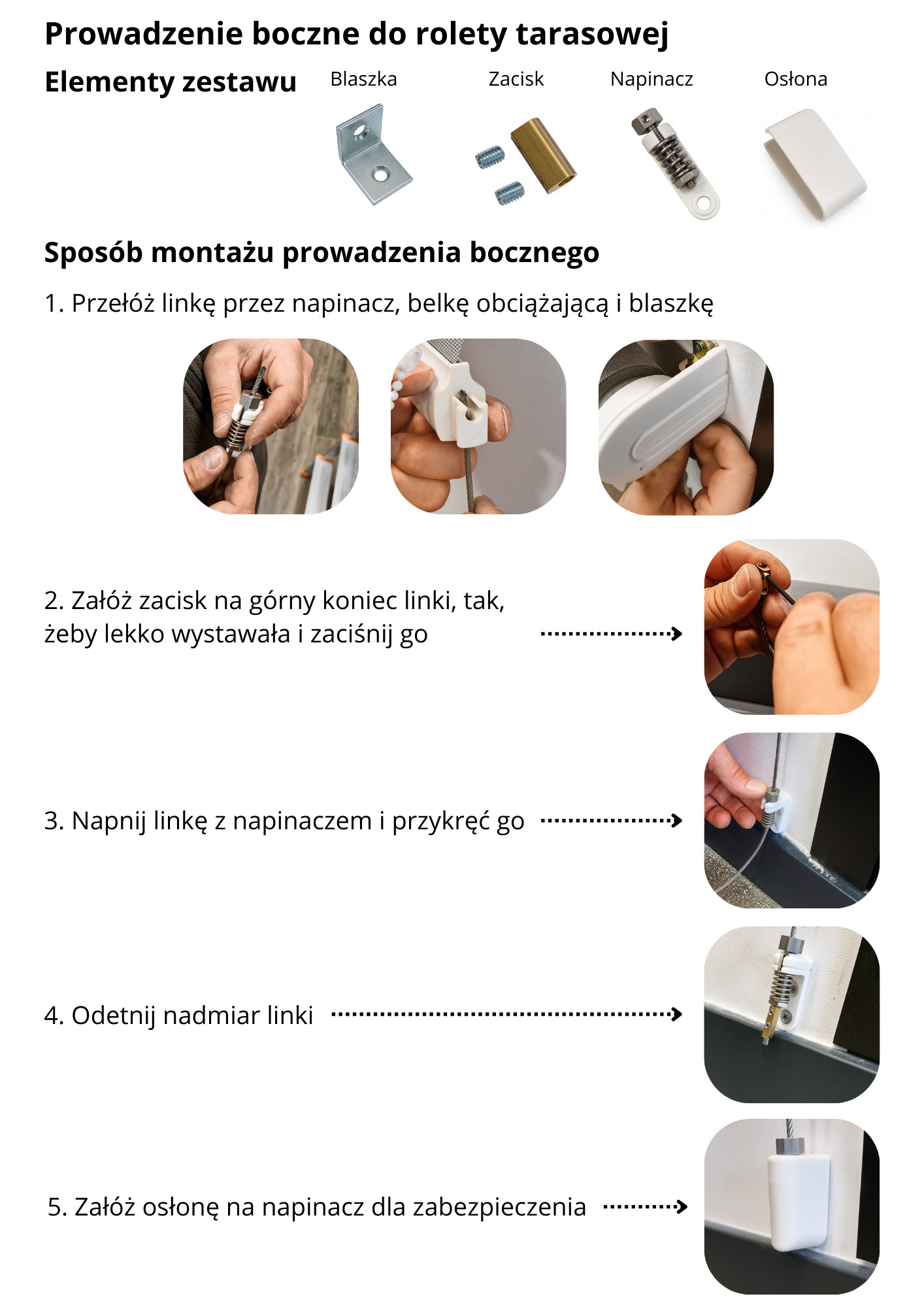 Prowadzenie boczne do rolety tarasowej

Elementy zestawu

Blaszka

Zacisk

Napinacz

Osłona

Sposób montażu prowadzenia bocznego

1. Przełóż linkę przez napinacz, belkę obciążającą i blaszkę

2. Załóż zacisk na górny koniec linki, tak, żeby lekko wystawała i zaciśnij go

3. Napnij linkę z napinaczem i przykręć go

4. Odetnij nadmiar linki

5. Załóż osłonę na napinacz dla zabezpieczenia